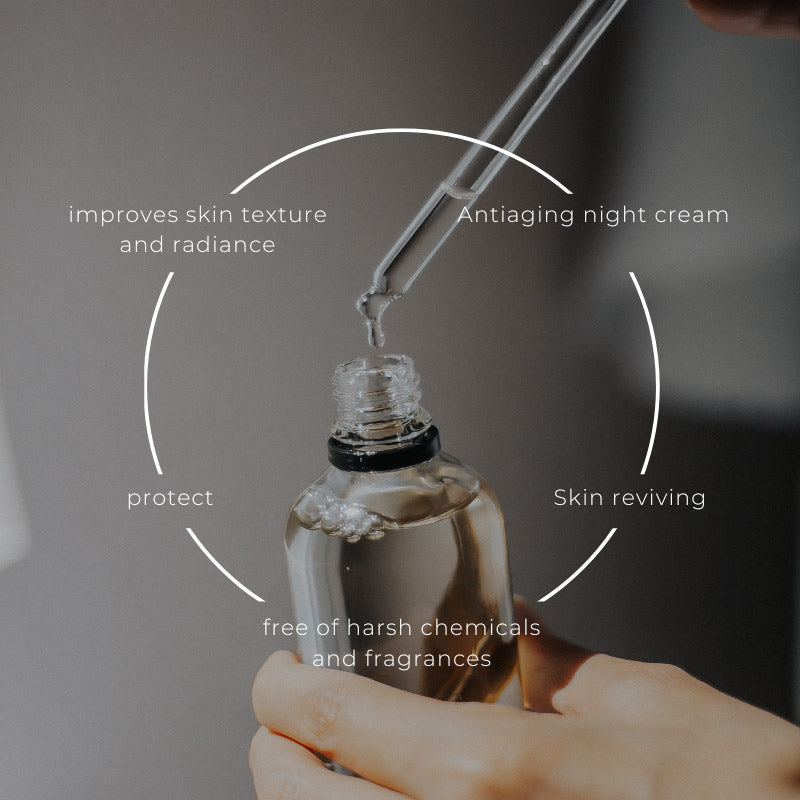 improves skin texture and radiance

Antiaging night cream

protect

Skin reviving

free of harsh chemicals and fragrances